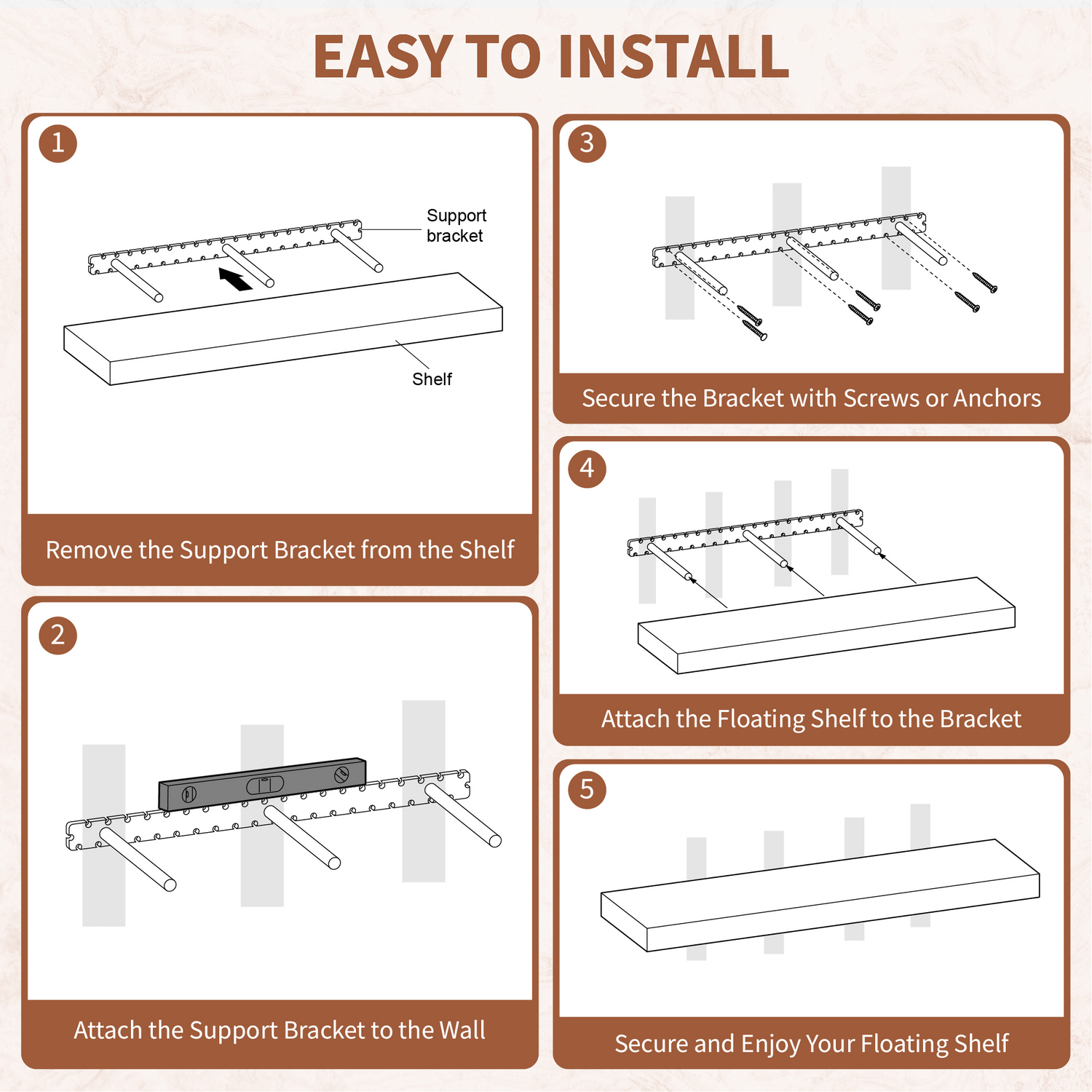 EASY TO INSTALL

1

Support bracket

Shelf

Remove the Support Bracket from the Shelf

2

Attach the Support Bracket to the Wall

3

Secure the Bracket with Screws or Anchors

4

Attach the Floating Shelf to the Bracket

5

Secure and Enjoy Your Floating Shelf