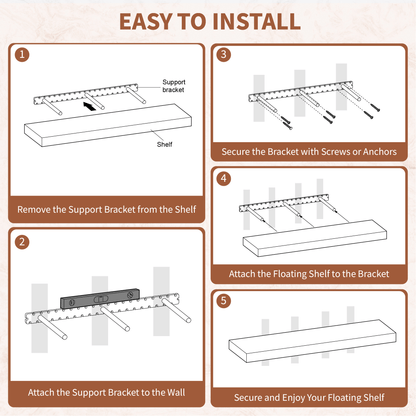 EASY TO INSTALL

1

Support bracket

Shelf

Remove the Support Bracket from the Shelf

2

Attach the Support Bracket to the Wall

3

Secure the Bracket with Screws or Anchors

4

Attach the Floating Shelf to the Bracket

5

Secure and Enjoy Your Floating Shelf