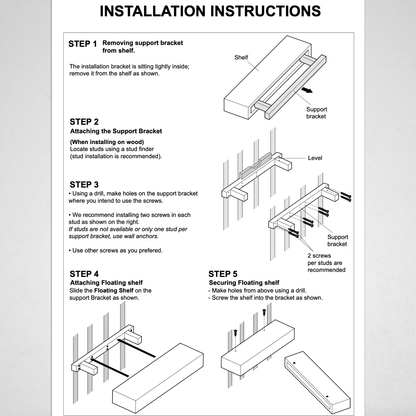 INSTALLATION INSTRUCTIONS

STEP 1 Removing support bracket from shelf.

The installation bracket is sitting tightly inside; remove it from the shelf as shown.

Shelf

Support bracket

STEP 2
Attaching the Support Bracket

(When installing on wood)
Locate studs using a stud finder (stud installation is recommended).

Level

STEP 3
• Using a drill, make holes on the support bracket where you intend to use the screws.

• We recommend installing two screws in each stud as shown on the right.
If studs are not available or only one stud per support bracket, use wall anchors.

• Use other screws as you prefered.

Support bracket

2 screws per studs are recommended

STEP 4
Attaching Floating shelf
Slide the Floating Shelf on the support Bracket as shown.

STEP 5
Securing Floating shelf
- Make holes from above using a drill.
- Screw the shelf into the bracket as shown.