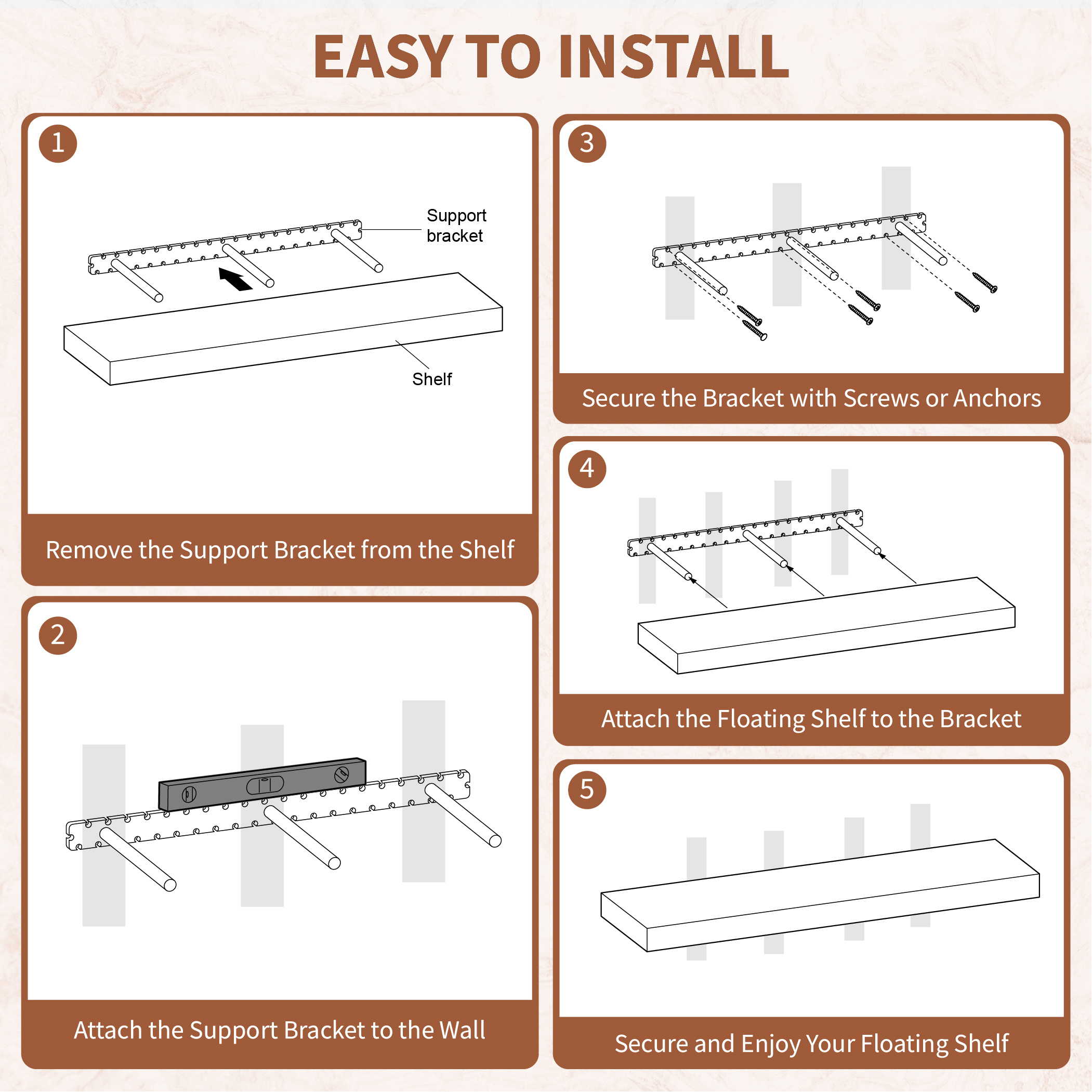 EASY TO INSTALL

1

Support bracket

Shelf

Remove the Support Bracket from the Shelf

2

Attach the Support Bracket to the Wall

3

Secure the Bracket with Screws or Anchors

4

Attach the Floating Shelf to the Bracket

5

Secure and Enjoy Your Floating Shelf