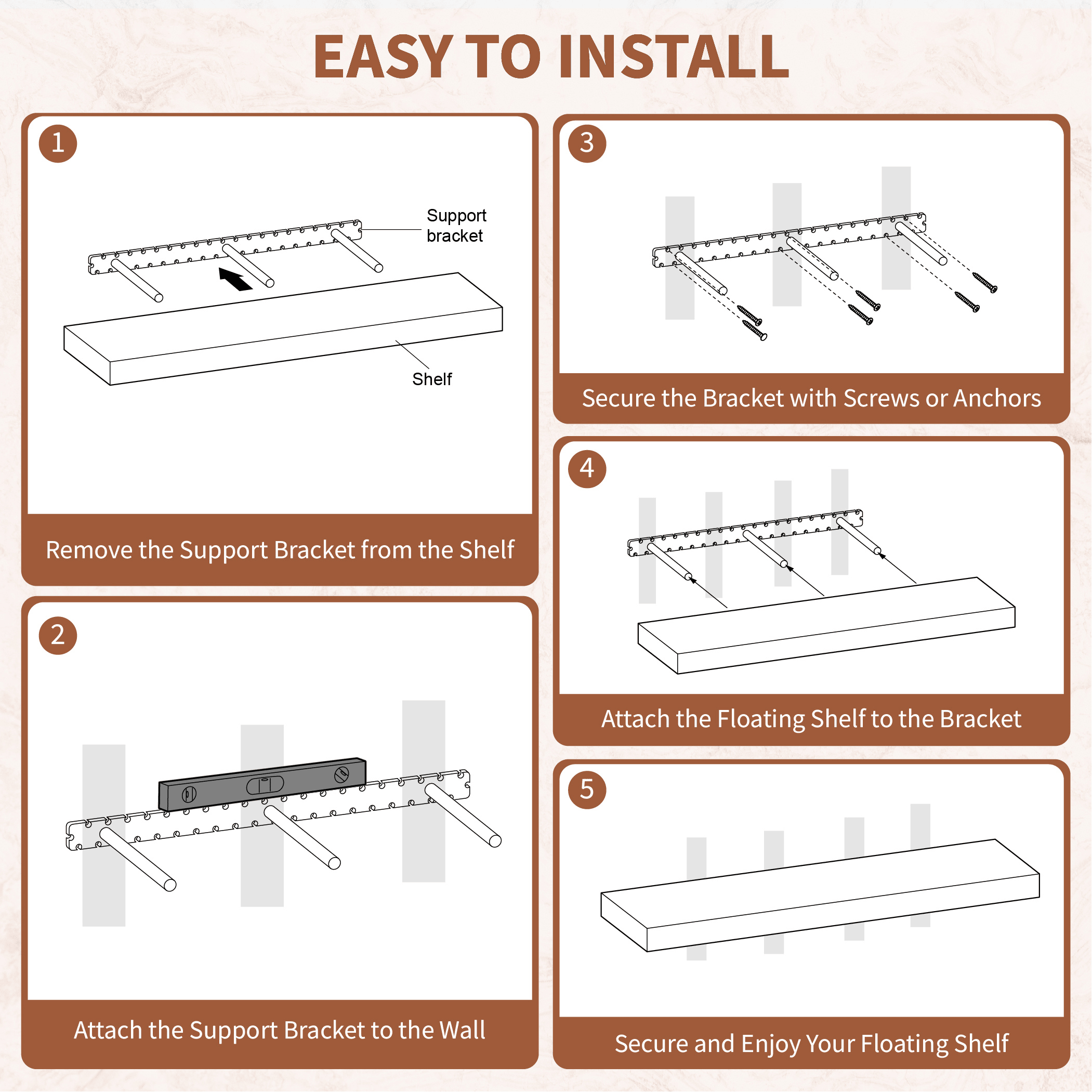 EASY TO INSTALL

1

Support bracket

Shelf

Remove the Support Bracket from the Shelf

2

Attach the Support Bracket to the Wall

3

Secure the Bracket with Screws or Anchors

4

Attach the Floating Shelf to the Bracket

5

Secure and Enjoy Your Floating Shelf