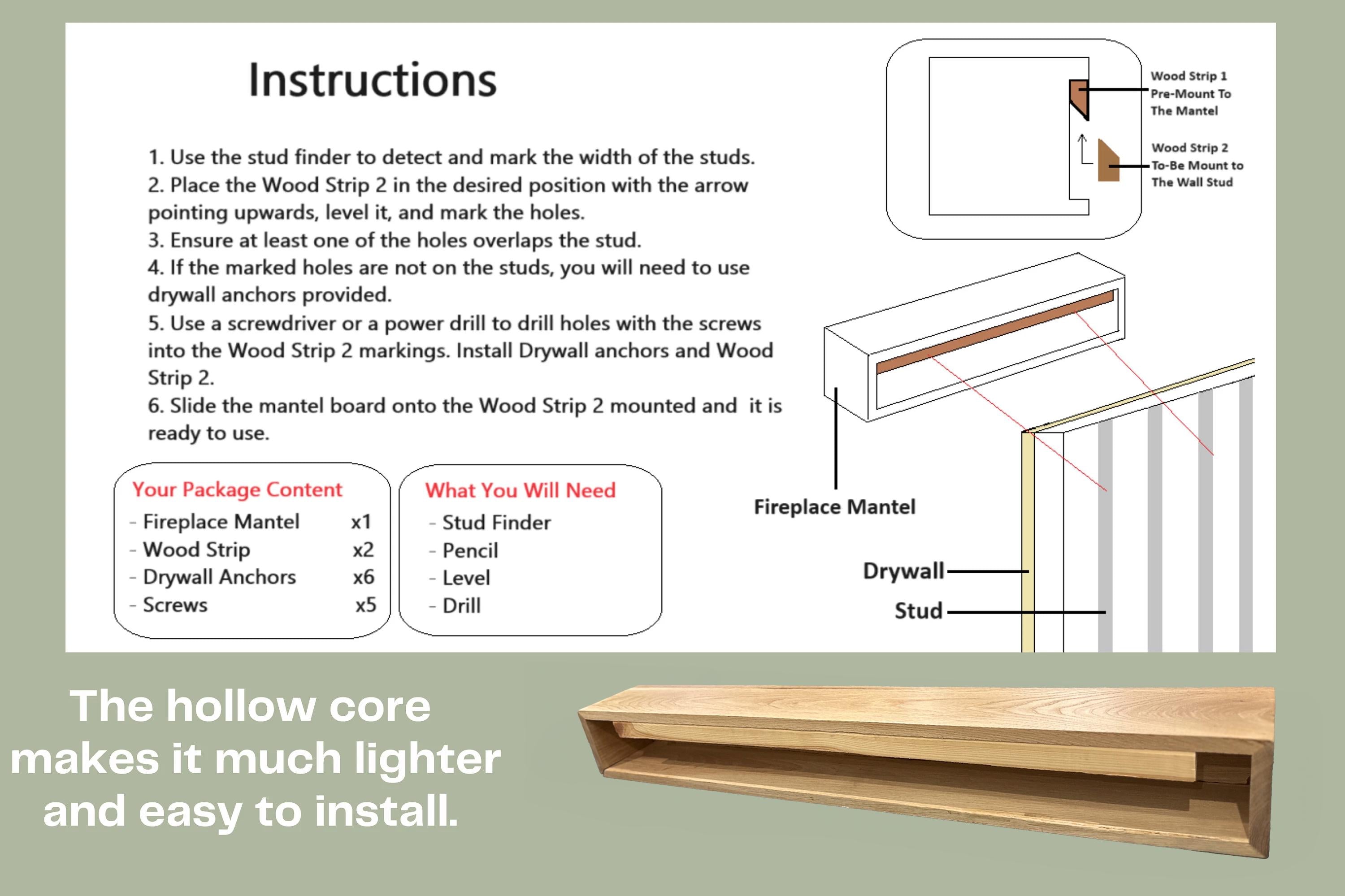 Instructions

1. Use the stud finder to detect and mark the width of the studs.
2. Place the Wood Strip 2 in the desired position with the arrow pointing upwards, level it, and mark the holes.
3. Ensure at least one of the holes overlaps the stud.
4. If the marked holes are not on the studs, you will need to use drywall anchors provided.
5. Use a screwdriver or a power drill to drill holes with the screws into the Wood Strip 2 markings. Install Drywall anchors and Wood Strip 2.
6. Slide the mantel board onto the Wood Strip 2 mounted and it is ready to use.

Your Package Content
- Fireplace Mantel x1
- Wood Strip x2
- Drywall Anchors x6
- Screws x5

What You Will Need
- Stud Finder
- Pencil
- Level
- Drill

Wood Strip 1 Pre-Mount To The Mantel

Wood Strip 2 To-Be Mount to The Wall Stud

Fireplace Mantel

Drywall

Stud

The hollow core makes it much lighter and easy to install.