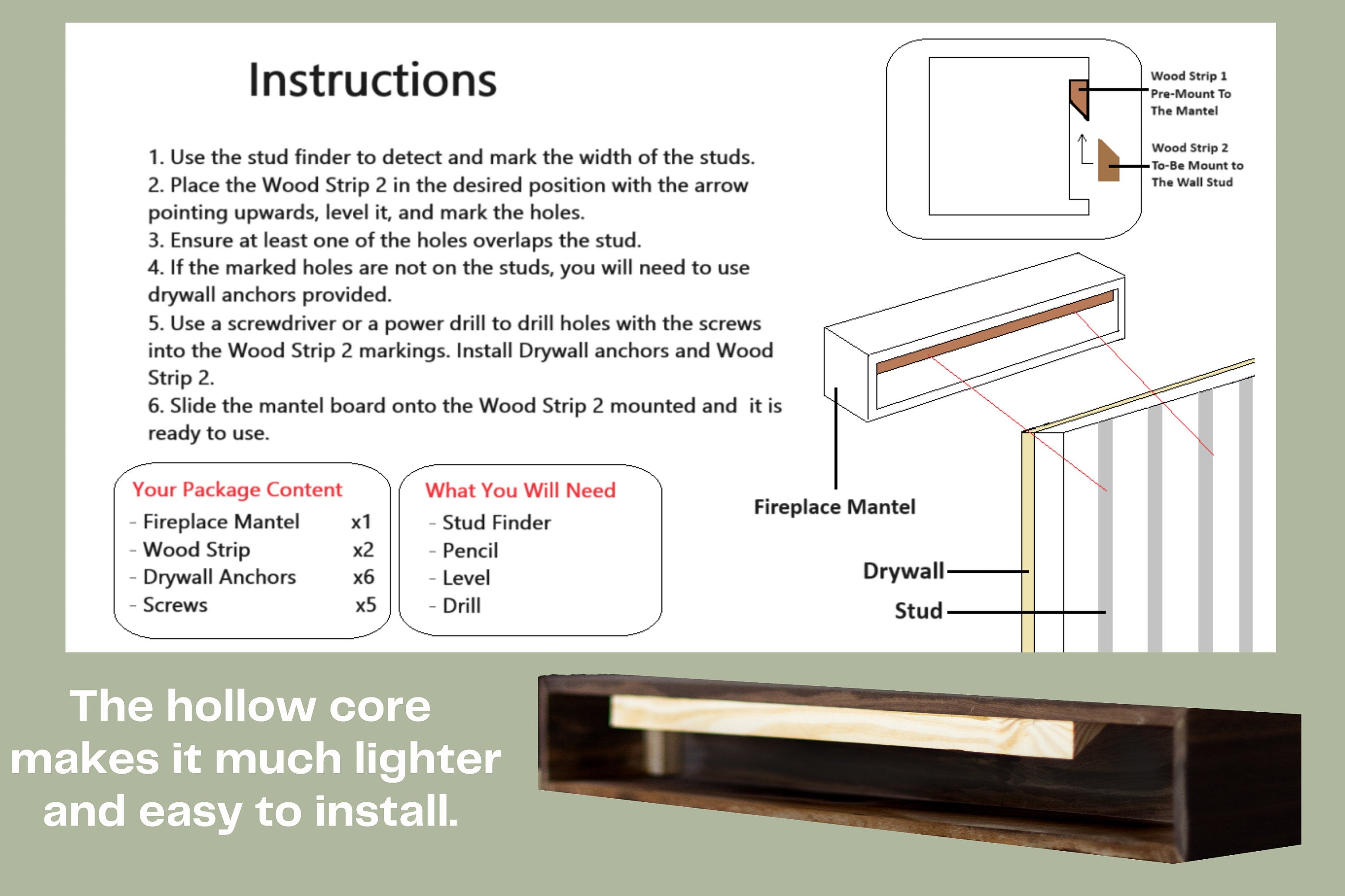 Instructions

1. Use the stud finder to detect and mark the width of the studs.
2. Place the Wood Strip 2 in the desired position with the arrow pointing upwards, level it, and mark the holes.
3. Ensure at least one of the holes overlaps the stud.
4. If the marked holes are not on the studs, you will need to use drywall anchors provided.
5. Use a screwdriver or a power drill to drill holes with the screws into the Wood Strip 2 markings. Install Drywall anchors and Wood Strip 2.
6. Slide the mantel board onto the Wood Strip 2 mounted and it is ready to use.

Your Package Content
- Fireplace Mantel x1
- Wood Strip x2
- Drywall Anchors x6
- Screws x5

What You Will Need
- Stud Finder
- Pencil
- Level
- Drill

Wood Strip 1 Pre-Mount To The Mantel

Wood Strip 2 To-Be Mount to The Wall Stud

Fireplace Mantel

Drywall

Stud

The hollow core makes it much lighter and easy to install.