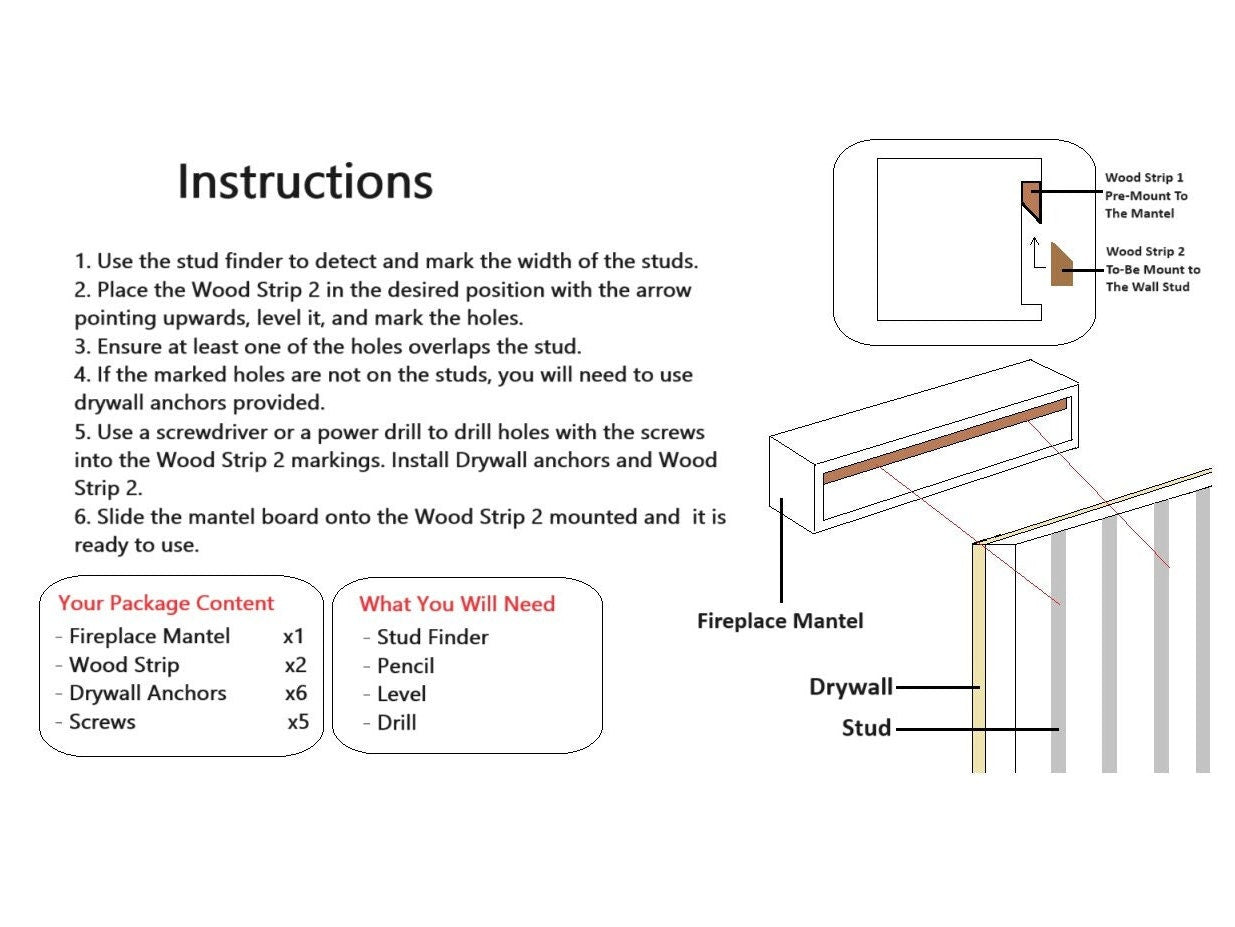 Instructions

1. Use the stud finder to detect and mark the width of the studs.
2. Place the Wood Strip 2 in the desired position with the arrow pointing upwards, level it, and mark the holes.
3. Ensure at least one of the holes overlaps the stud.
4. If the marked holes are not on the studs, you will need to use drywall anchors provided.
5. Use a screwdriver or a power drill to drill holes with the screws into the Wood Strip 2 markings. Install Drywall anchors and Wood Strip 2.
6. Slide the mantel board onto the Wood Strip 2 mounted and it is ready to use.

Your Package Content
- Fireplace Mantel x1
- Wood Strip x2
- Drywall Anchors x6
- Screws x5

What You Will Need
- Stud Finder
- Pencil
- Level
- Drill

Wood Strip 1 Pre-Mount To The Mantel

Wood Strip 2 To-Be Mount to The Wall Stud

Fireplace Mantel

Drywall

Stud